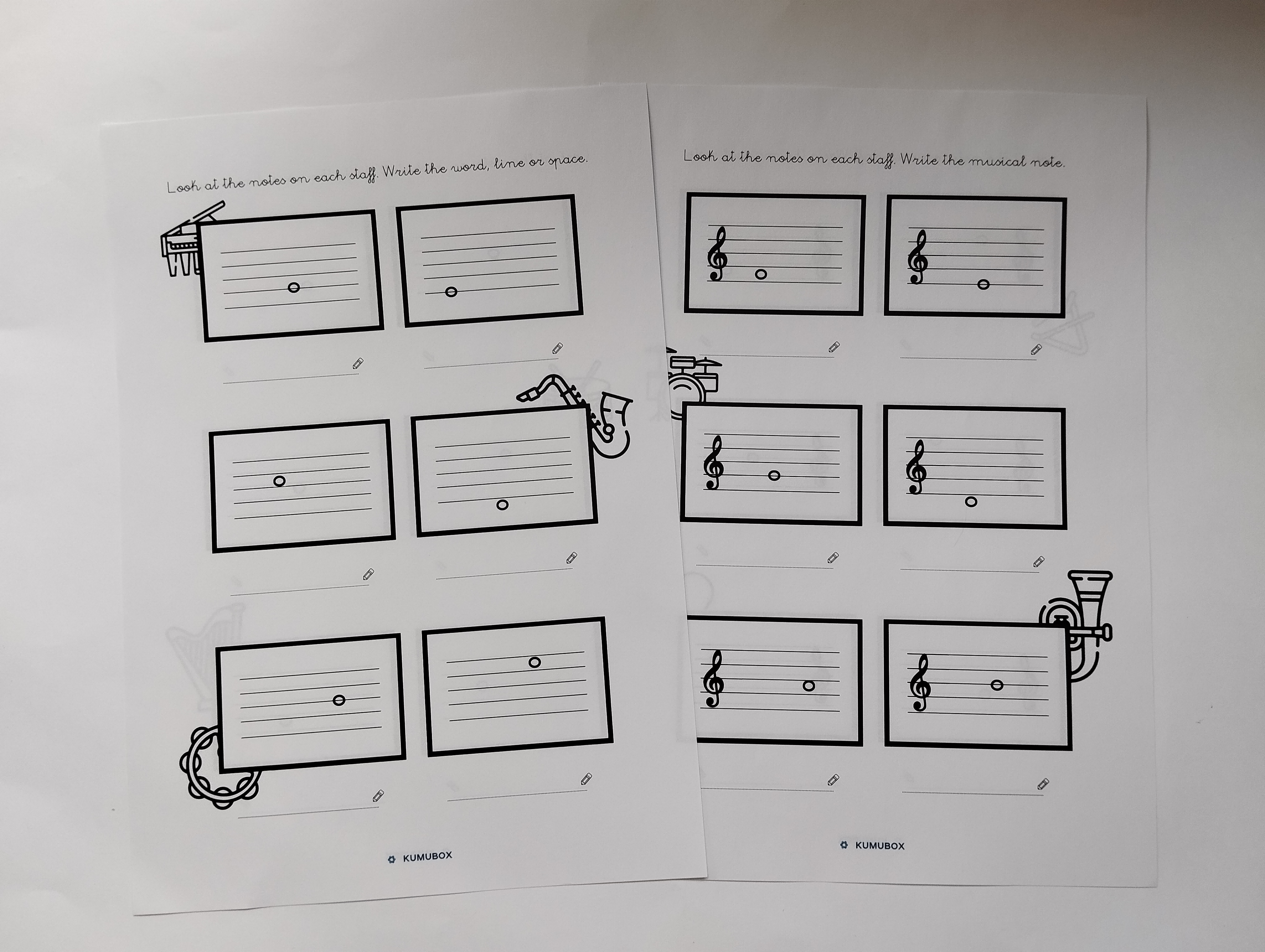 Look at the notes on each staff. Write the word, line or space.

KUMUBOX

Look at the notes on each staff. Write the musical note.

KUMUBOX