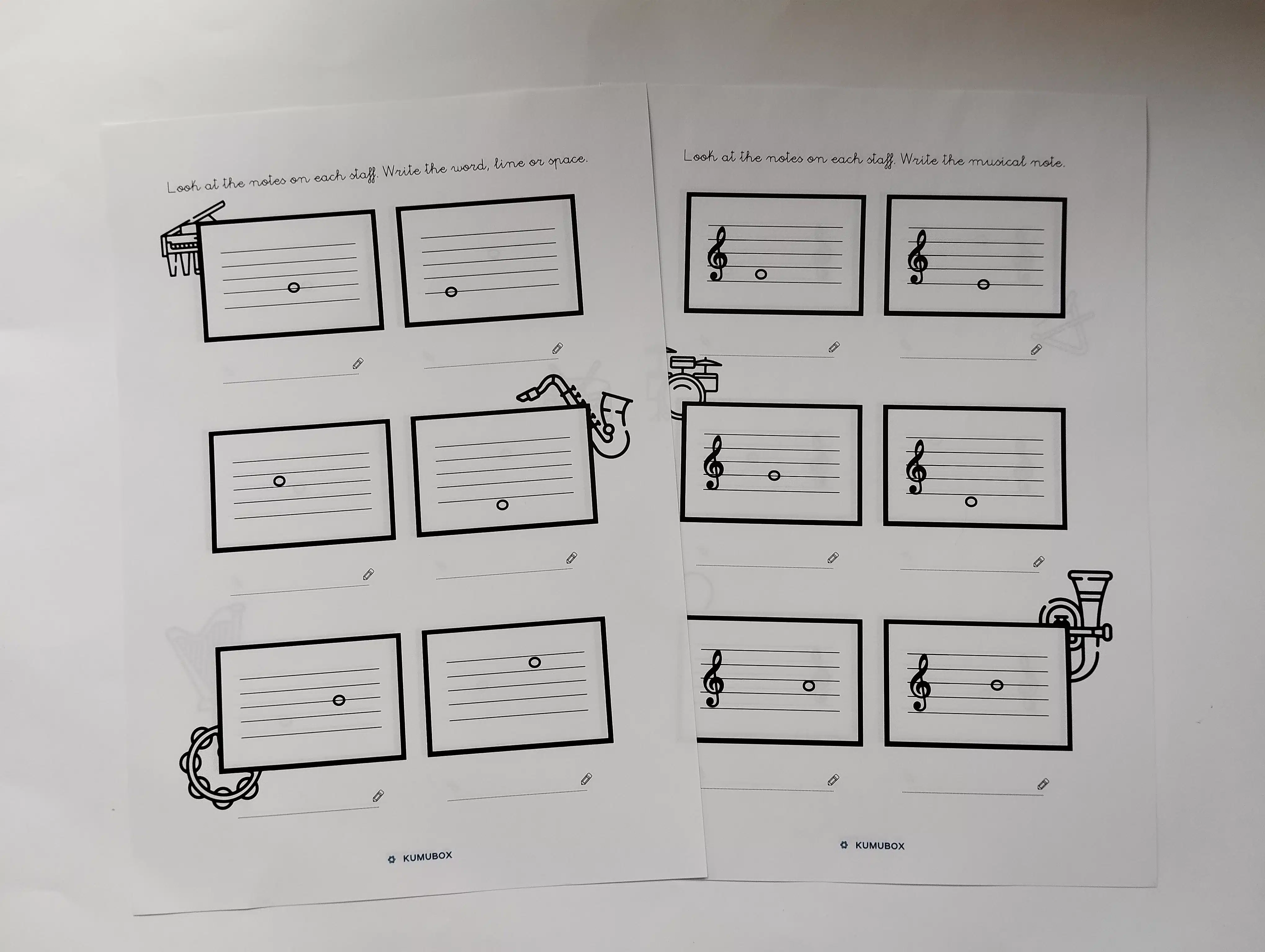 Look at the notes on each staff. Write the word, line or space.

KUMUBOX

Look at the notes on each staff. Write the musical note.

KUMUBOX